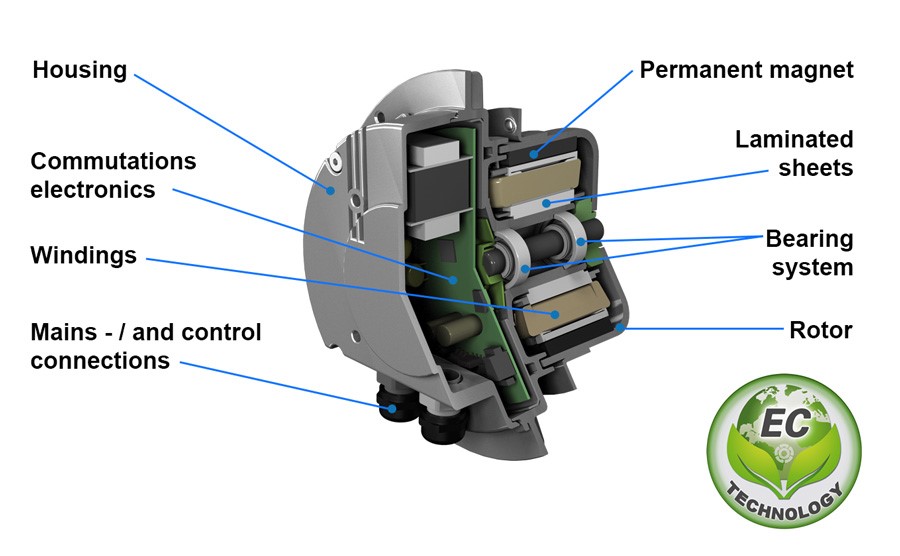 Housing

Commutations electronics

Windings

Mains - / and control connections

Permanent magnet

Laminated sheets

Bearing system

Rotor

EC

TECHNOLOGY